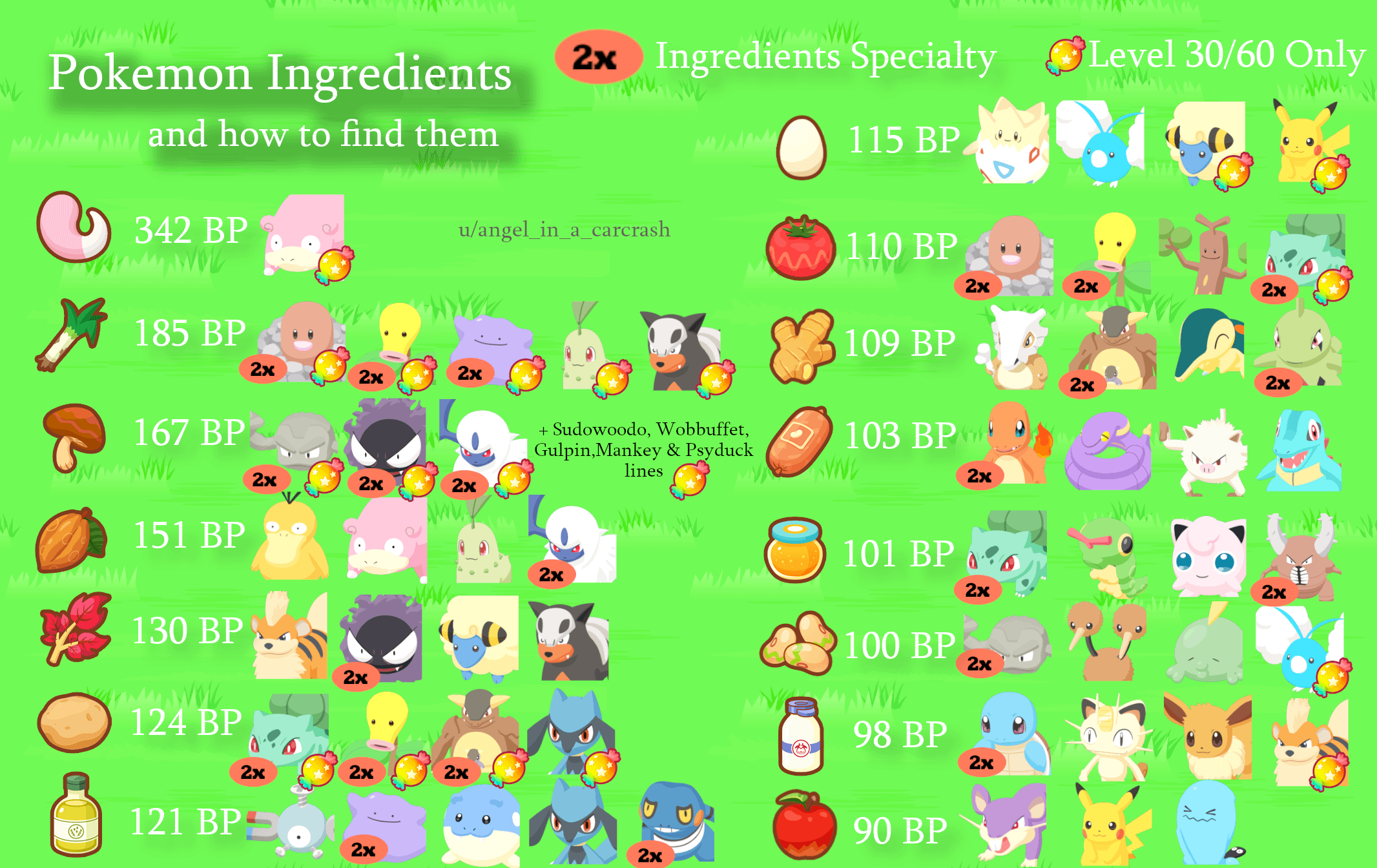 Pokemon Ingredients
and how to find them

2x Ingredients Specialty

Level 30/60 Only

u/angel_in_a_carcrash

342 BP

185 BP
2x 2x 2x

167 BP
2x 2x 2x

+ Sudowoodo, Wobbuffet, Gulpin,Mankey & Psyduck lines

151 BP
2x

130 BP
2x

124 BP
2x 2x 2x

121 BP
2x 2x

115 BP

110 BP
2x 2x 2x

109 BP
2x 2x

103 BP
2x

101 BP
2x 2x

100 BP
2x

98 BP
2x

90 BP